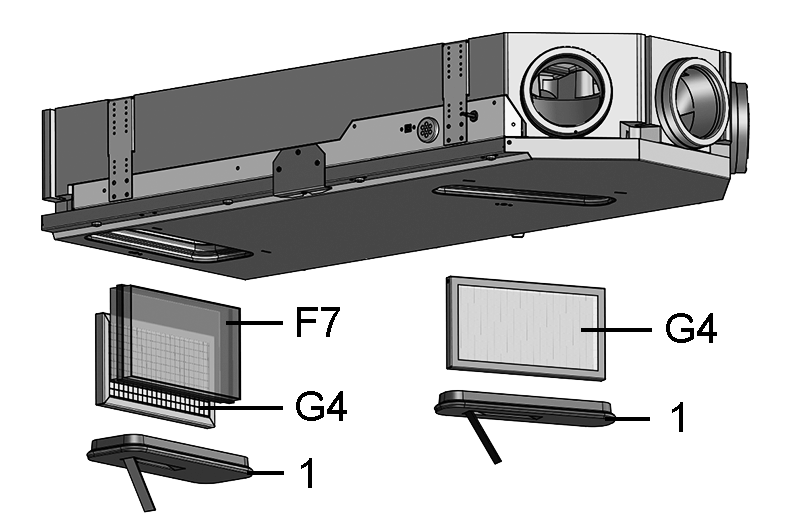 F7
G4
1
G4
1